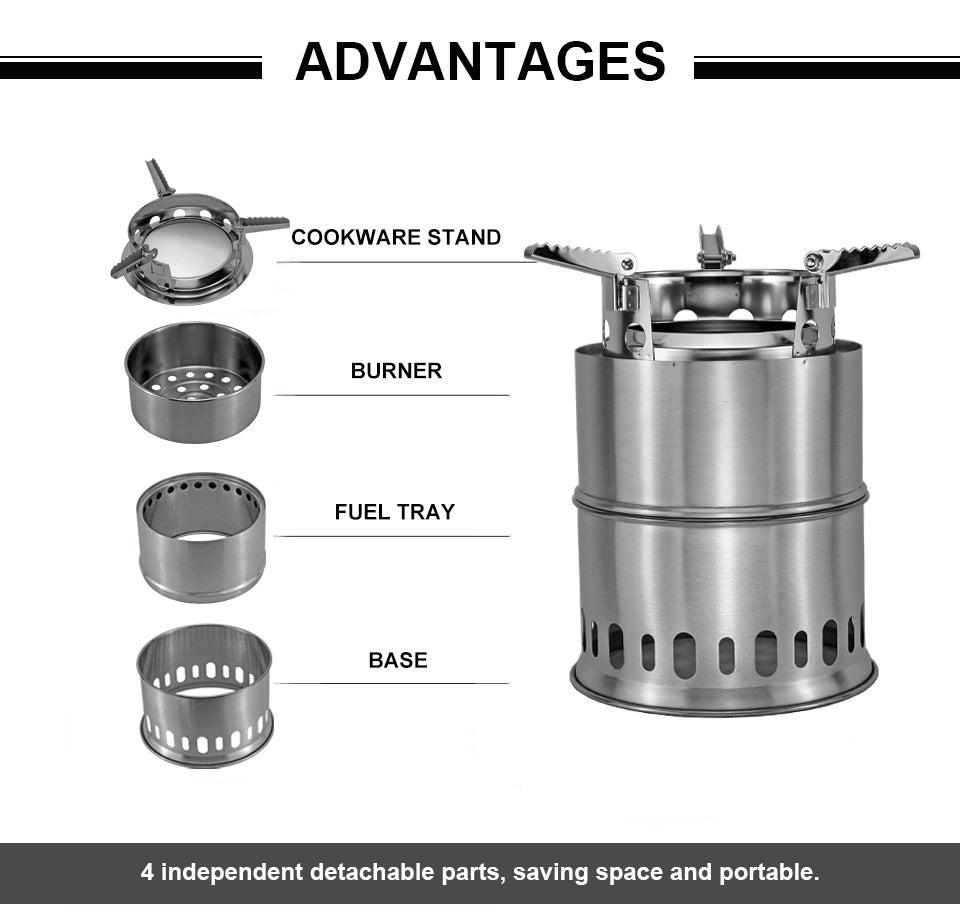 ADVANTAGES

COOKWARE STAND

BURNER

FUEL TRAY

BASE

4 independent detachable parts, saving space and portable.